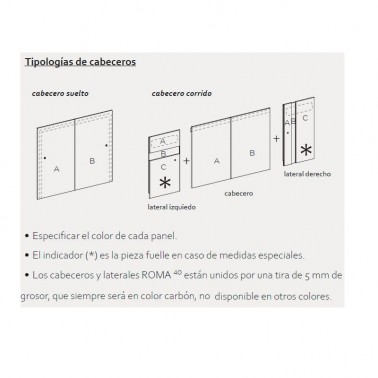 Tipologías de cabeceros

cabecero suelto

A B

cabecero corrido

A
B
C
*
lateral izquiedo

+

A B
cabecero

+

A B C
*
lateral derecho

• Especificar el color de cada panel.

• El indicador (*) es la pieza fuelle en caso de medidas especiales.

• Los cabeceros y laterales ROMA $^{40}$ están unidos por una tira de 5 mm de grosor, que siempre será en color carbón, no disponible en otros colores.